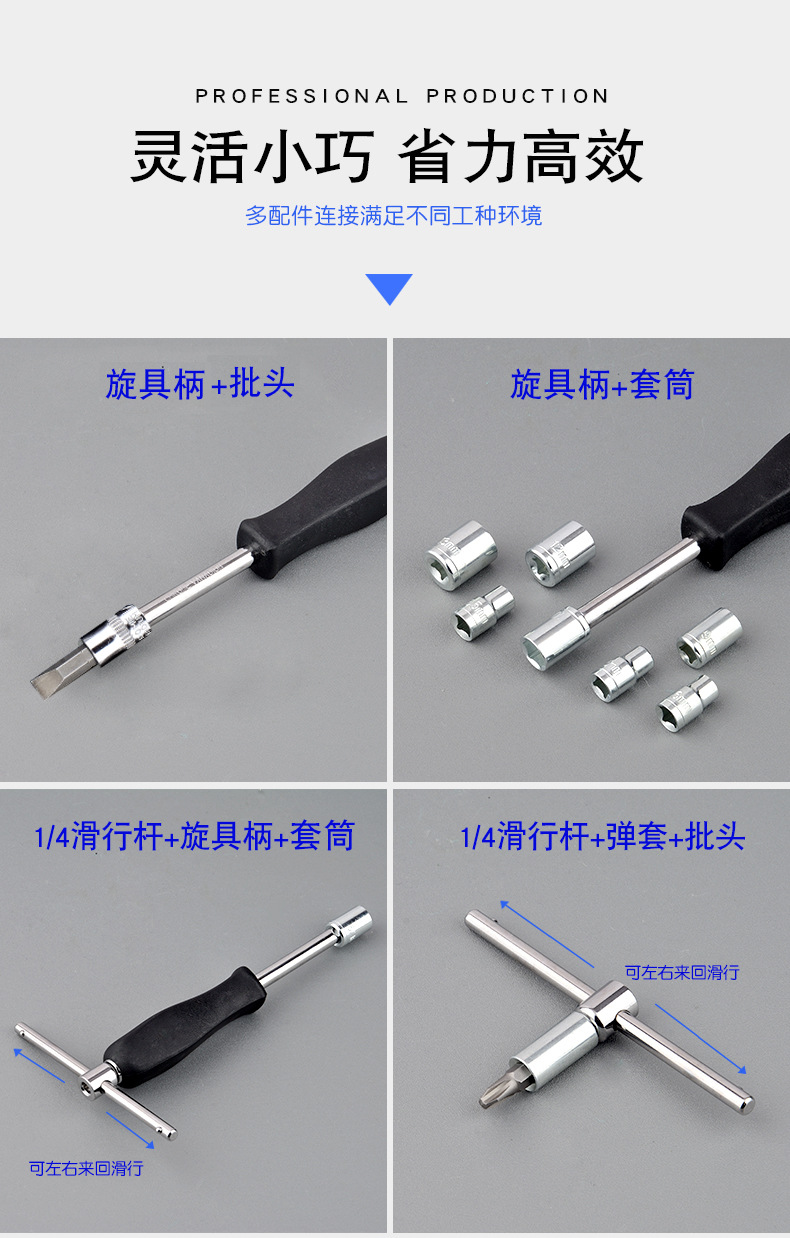 PROFESSIONAL PRODUCTION

灵活小巧 省力高效

多配件连接满足不同工种环境

旋具柄+批头

旋具柄+套筒

1/4滑行杆+旋具柄+套筒

可左右来回滑行

1/4滑行杆+弹套+批头

可左右来回滑行