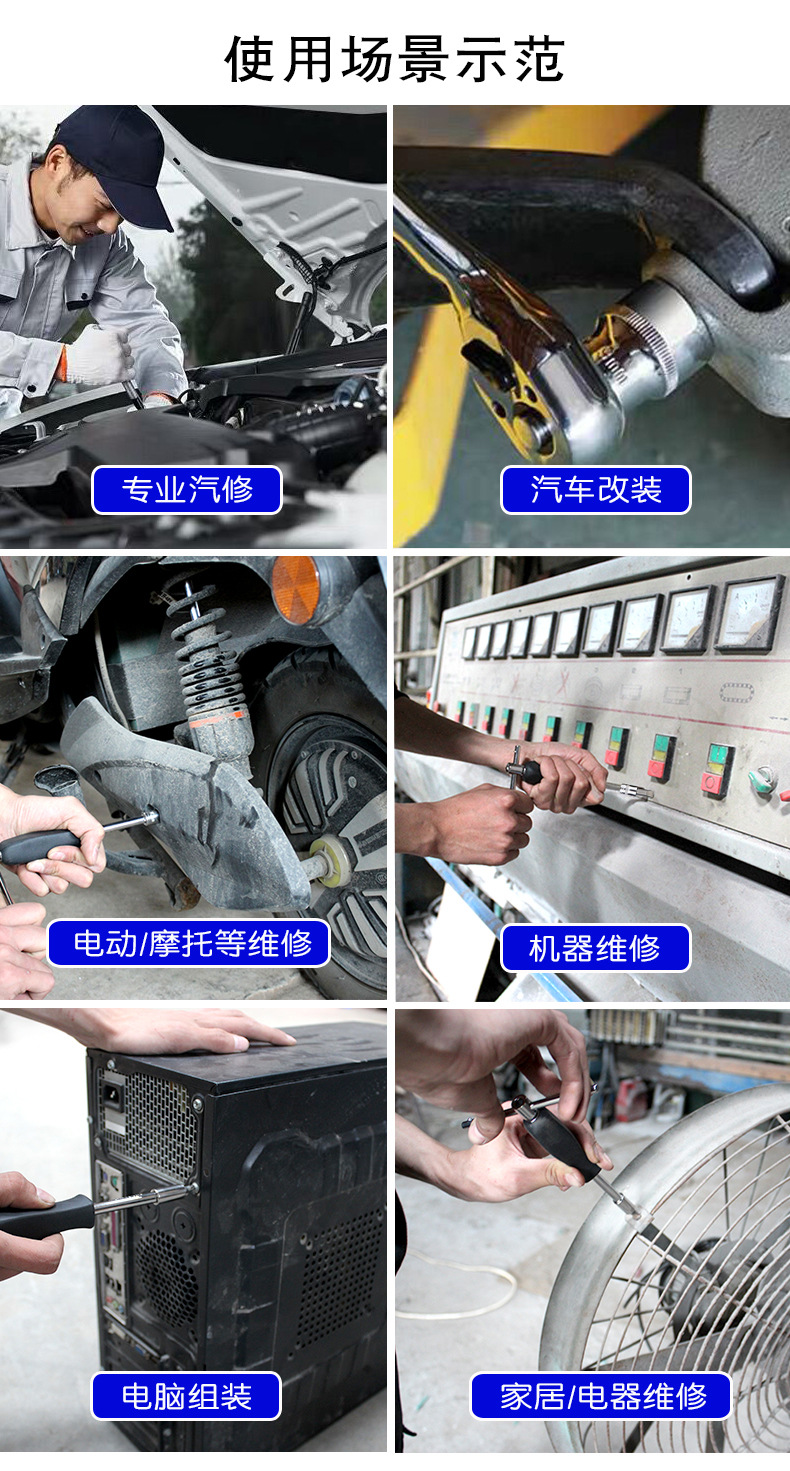 使用场景示范

专业汽修

汽车改装

电动/摩托等维修

机器维修

电脑组装

家居/电器维修