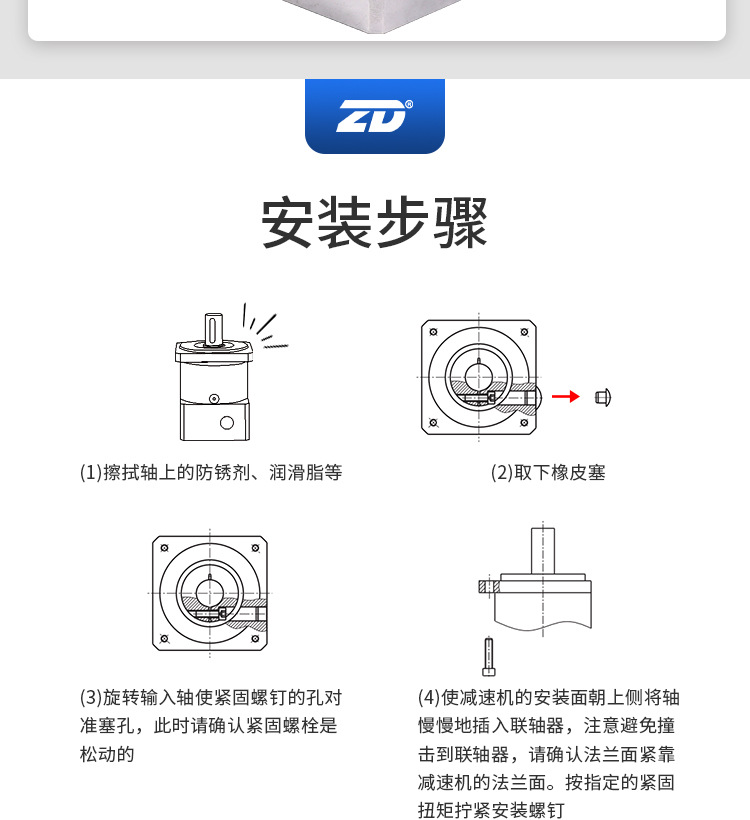 ZD®

安装步骤

(1)擦拭轴上的防锈剂、润滑脂等

(2)取下橡皮塞

(3)旋转输入轴使紧固螺钉的孔对准塞孔，此时请确认紧固螺栓是松动的

(4)使减速机的安装面朝上侧将轴慢慢地插入联轴器，注意避免撞击到联轴器，请确认法兰面紧靠减速机的法兰面。按指定的紧固扭矩拧紧安装螺钉