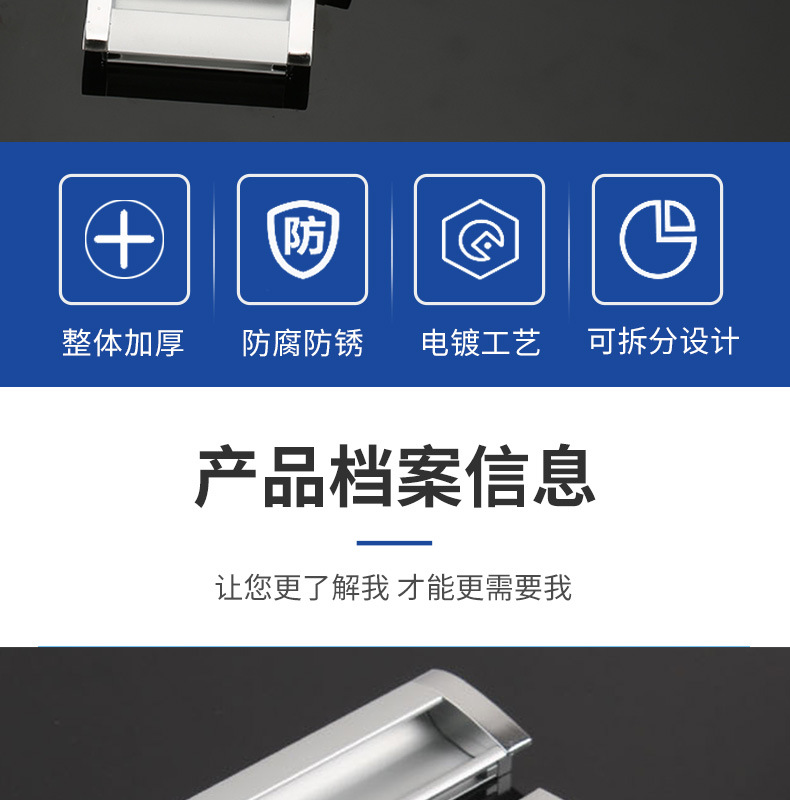 防

整体加厚

防腐防锈

电镀工艺

可拆分设计

产品档案信息

让您更了解我 才能更需要我