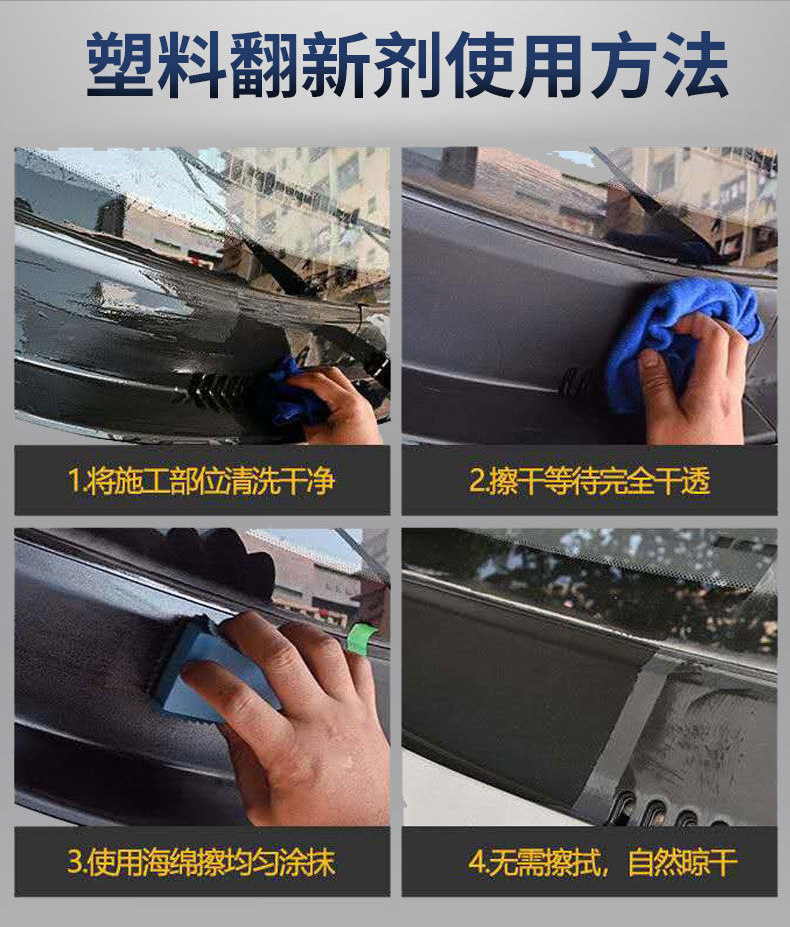 塑料翻新剂使用方法

1.将施工部位清洗干净

2.擦干等待完全干透

3.使用海绵擦均匀涂抹

4.无需擦拭，自然晾干