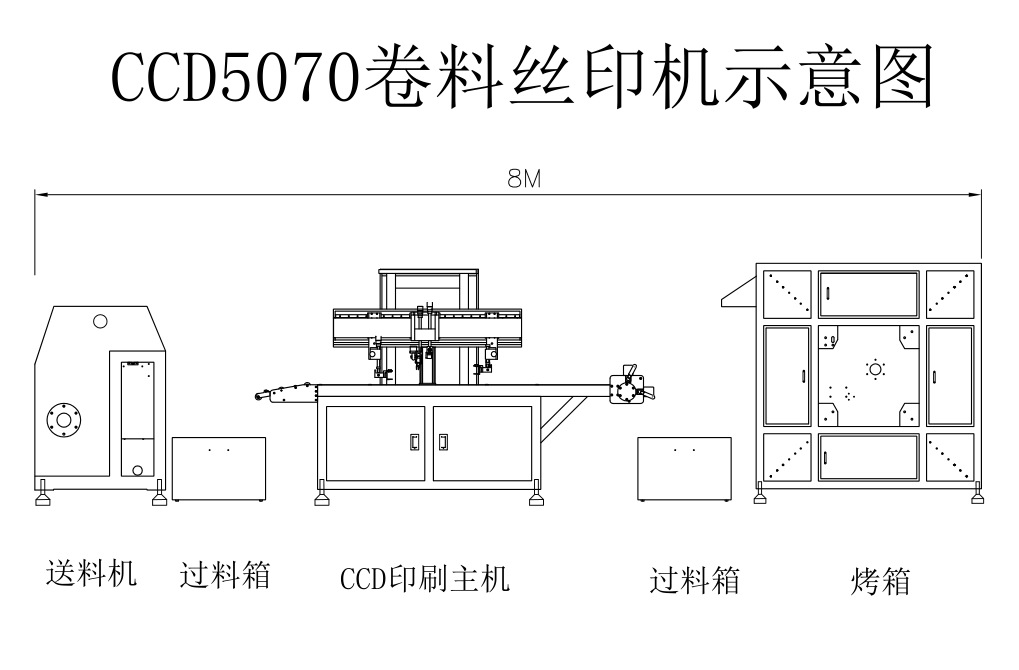 CCD5070卷料丝印机示意图

8M

送料机 过料箱 CCD印刷主机 过料箱 烤箱