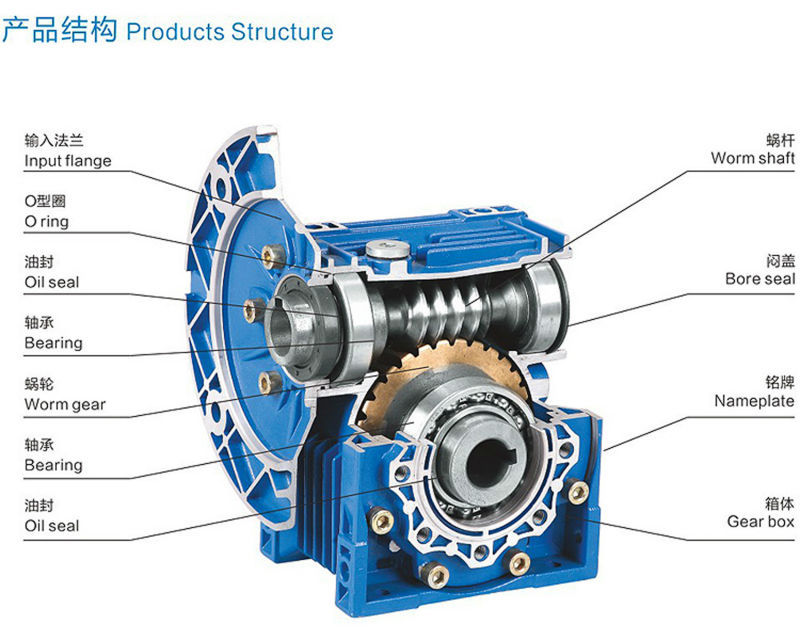 产品结构 Products Structure

输入法兰
Input flange

O型圈
O ring

油封
Oil seal

轴承
Bearing

蜗轮
Worm gear

轴承
Bearing

油封
Oil seal

蜗杆
Worm shaft

闷盖
Bore seal

铭牌
Nameplate

箱体
Gear box