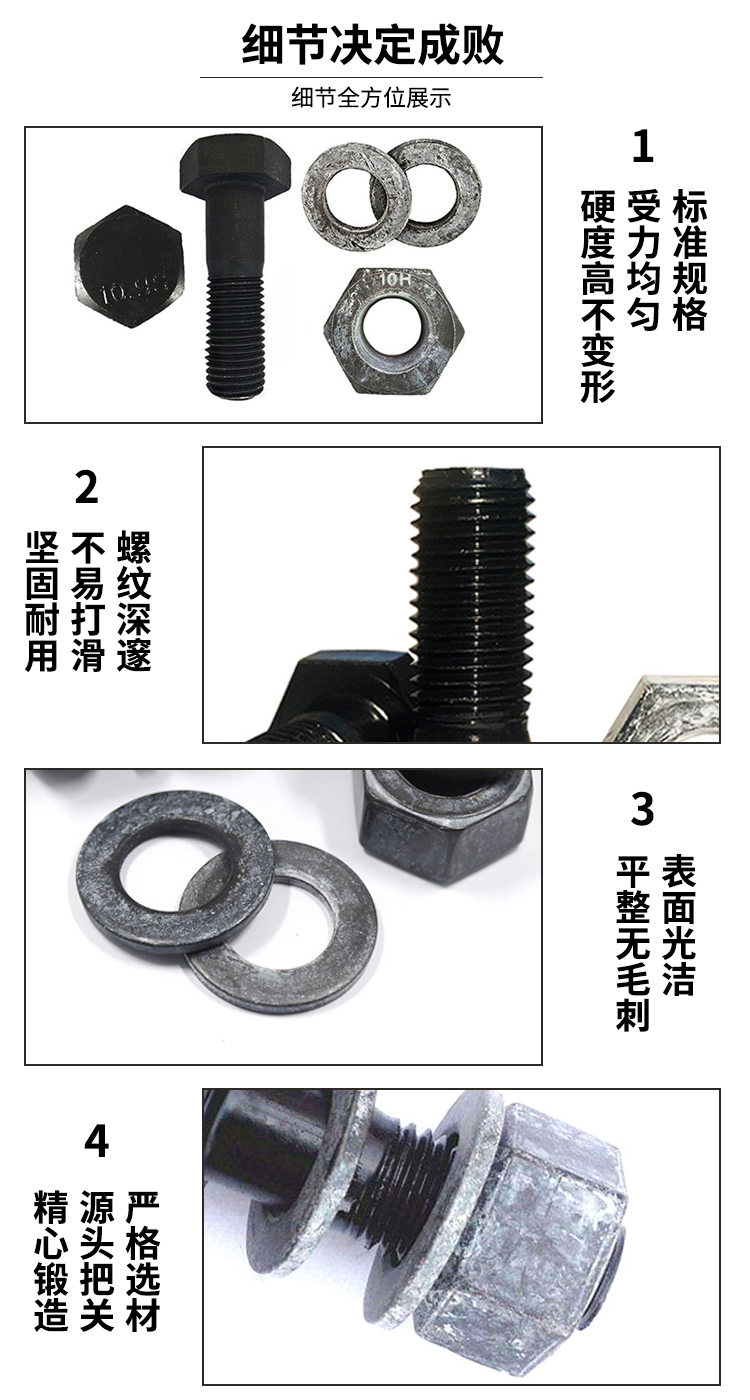 细节决定成败

细节全方位展示

10.9S

10H

1

标准规格
受力均匀
硬度高不变形

2

螺纹深邃
不易打滑
坚固耐用

3

表面光洁
平整无毛刺

4

严格选材
源头把关
精心锻造