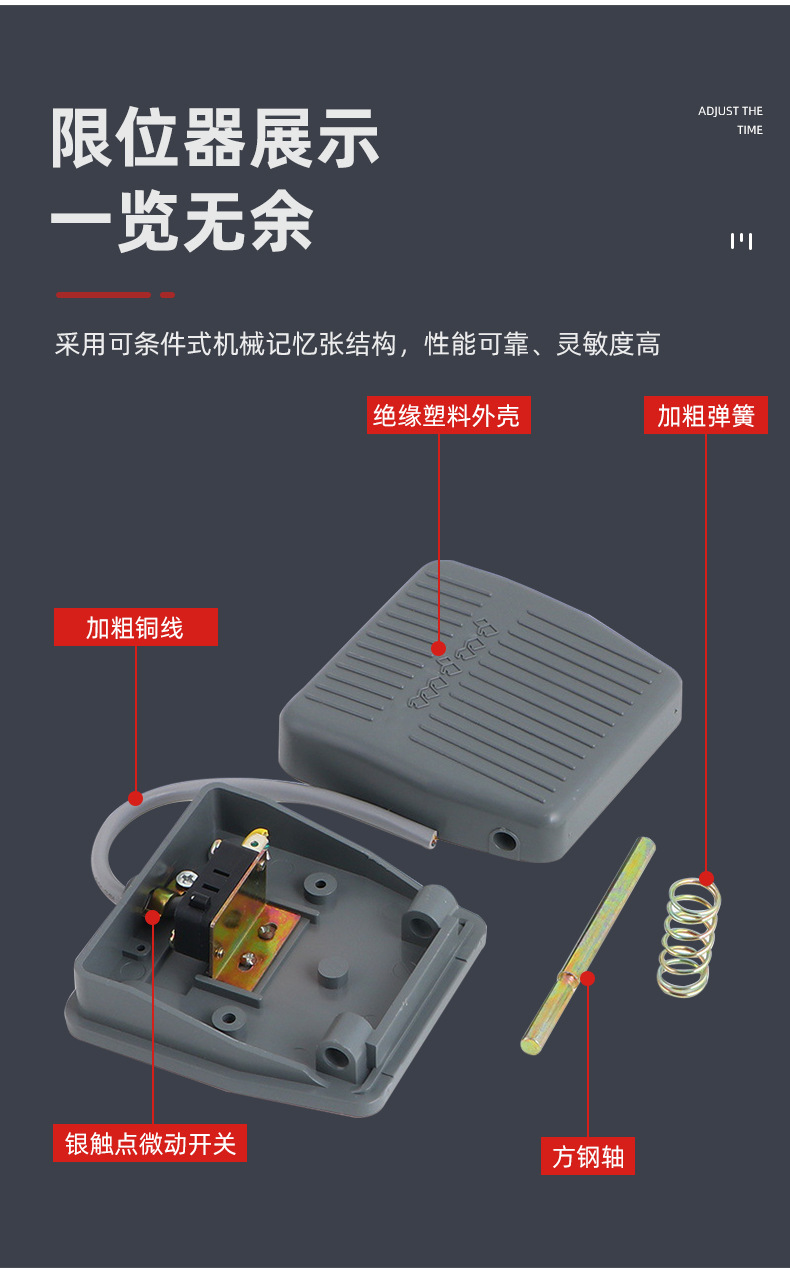 限位器展示
一览无余

ADJUST THE TIME

采用可条件式机械记忆张结构，性能可靠、灵敏度高

绝缘塑料外壳

加粗弹簧

加粗铜线

银触点微动开关

方钢轴