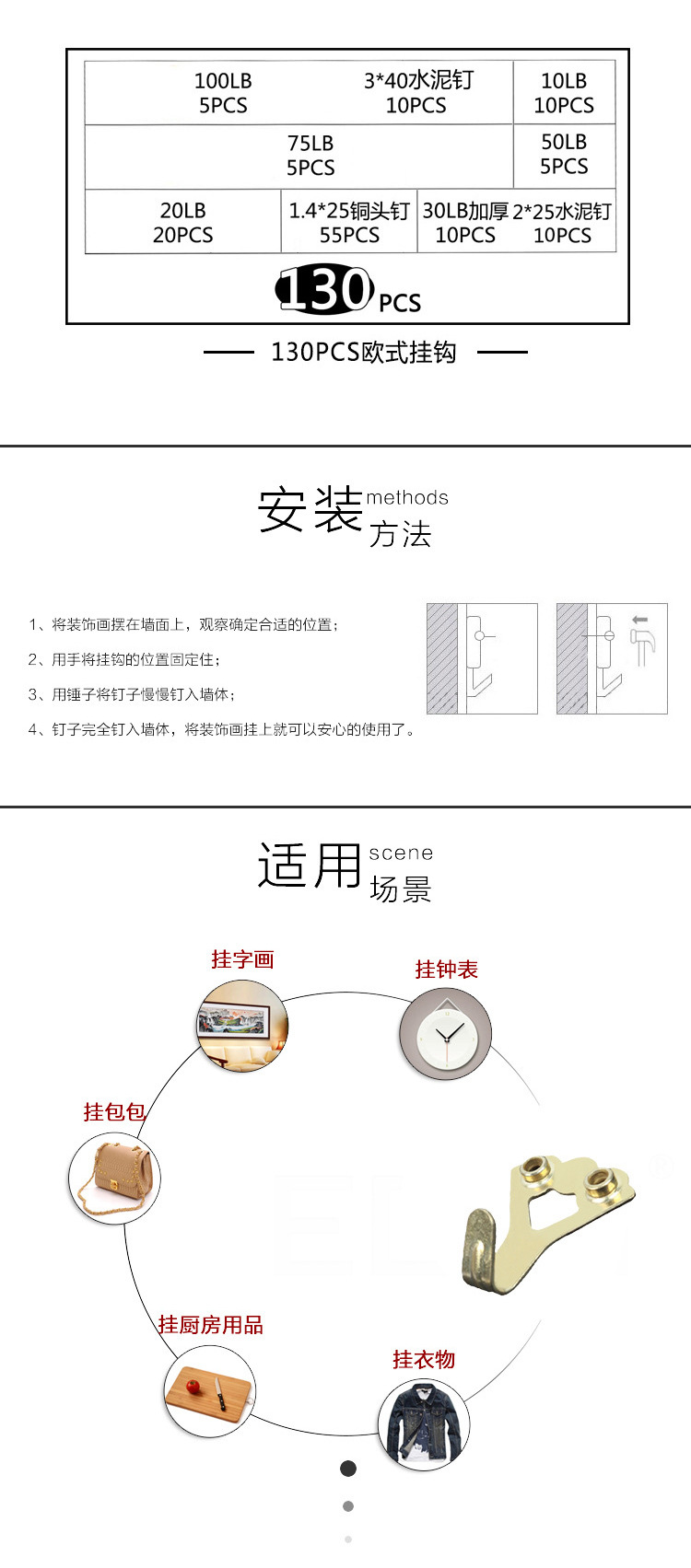 100LB
5PCS

3*40水泥钉
10PCS

10LB
10PCS

75LB
5PCS

50LB
5PCS

20LB
20PCS

1.4*25铜头钉
55PCS

30LB加厚
10PCS

2*25水泥钉
10PCS

130 PCS

130PCS欧式挂钩

安装 methods 方法

1、将装饰画摆在墙面上，观察确定合适的位置；

2、用手将挂钩的位置固定住；

3、用锤子将钉子慢慢钉入墙体；

4、钉子完全钉入墙体，将装饰画挂上就可以安心的使用了。

适用 scene 场景

挂字画

挂钟表

挂包包

挂厨房用品

挂衣物