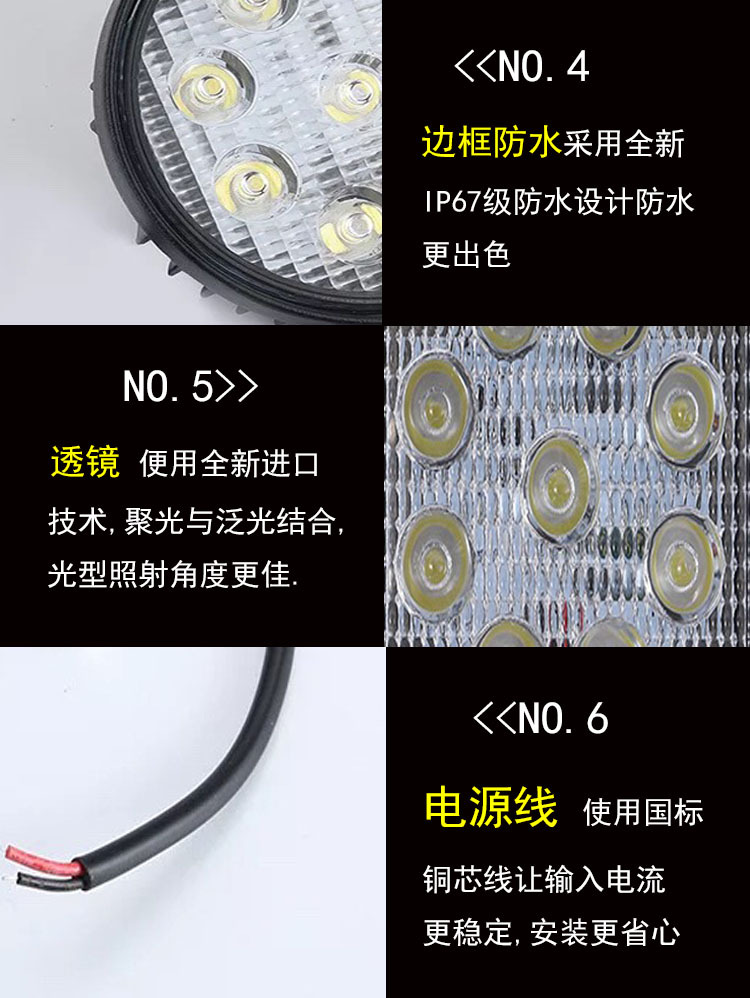 <<NO.4

边框防水采用全新IP67级防水设计防水更出色

NO.5>>

透镜 使用全新进口技术,聚光与泛光结合,光型照射角度更佳.

<<NO.6

电源线 使用国标铜芯线让输入电流更稳定,安装更省心