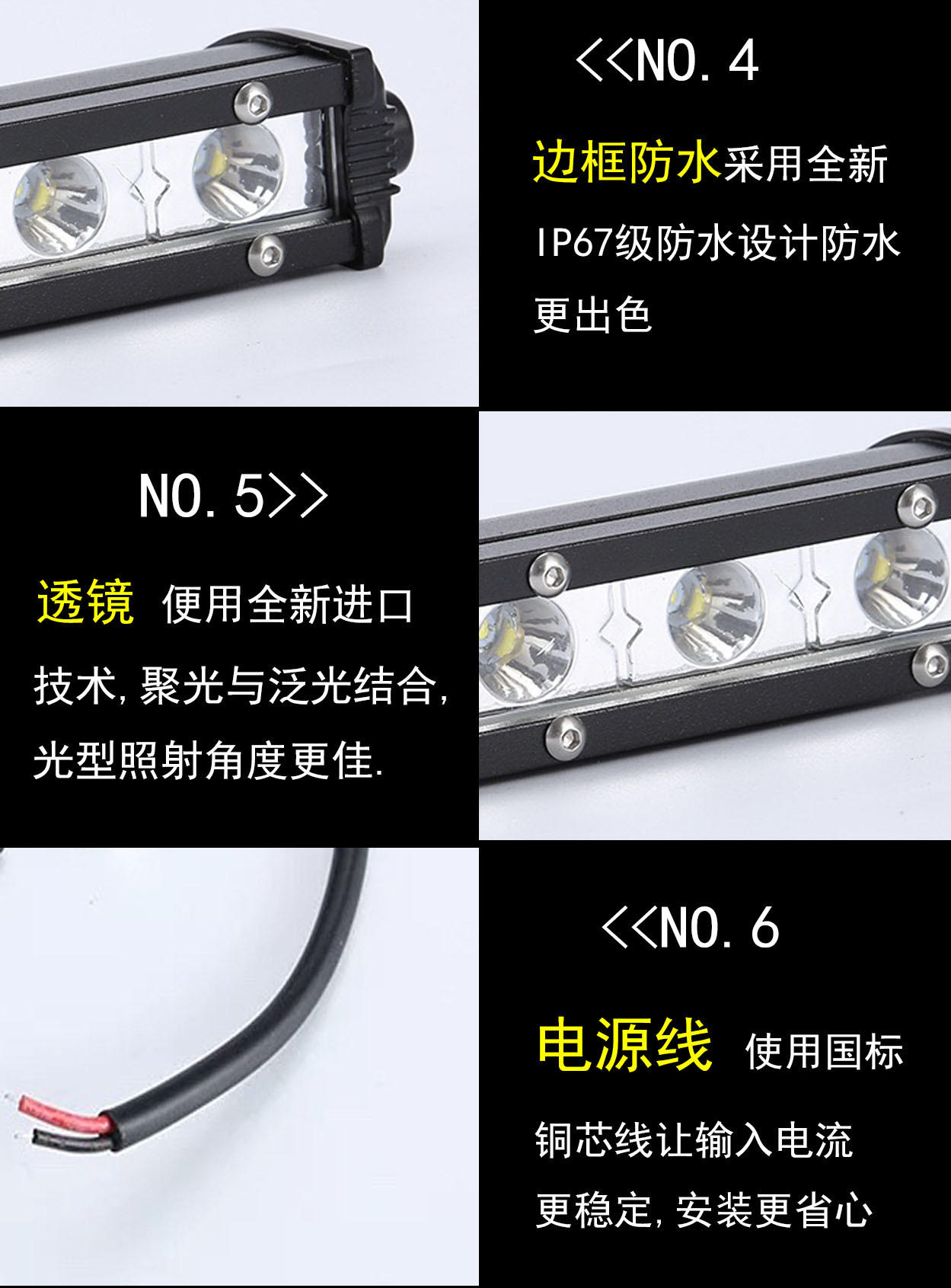 <<NO.4

边框防水采用全新IP67级防水设计防水更出色

NO.5>>

透镜 使用全新进口技术,聚光与泛光结合,光型照射角度更佳.

<<NO.6

电源线 使用国标铜芯线让输入电流更稳定,安装更省心