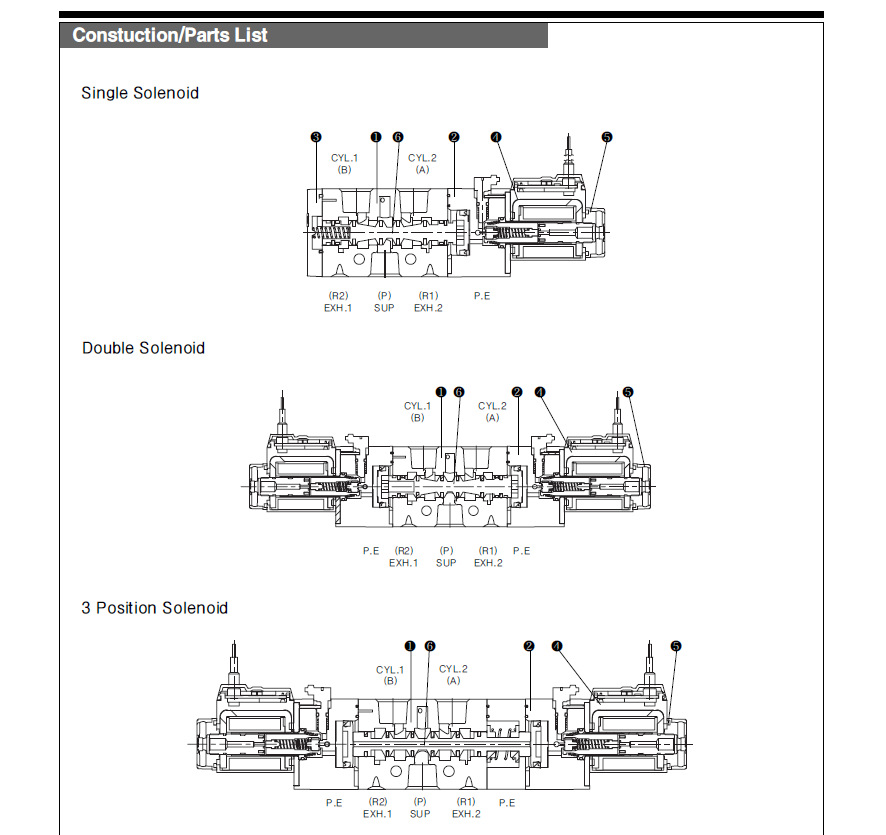 Constuction/Parts List

Single Solenoid

❸ ❶ ❻ ❷ ❹ ❺

CYL.1 (B)
CYL.2 (A)

(R2) EXH.1
(P) SUP
(R1) EXH.2
P.E

Double Solenoid

❶ ❻ ❷ ❹ ❺

CYL.1 (B)
CYL.2 (A)

P.E
(R2) EXH.1
(P) SUP
(R1) EXH.2
P.E

3 Position Solenoid

❶ ❻ ❷ ❹ ❺

CYL.1 (B)
CYL.2 (A)

P.E
(R2) EXH.1
(P) SUP
(R1) EXH.2
P.E