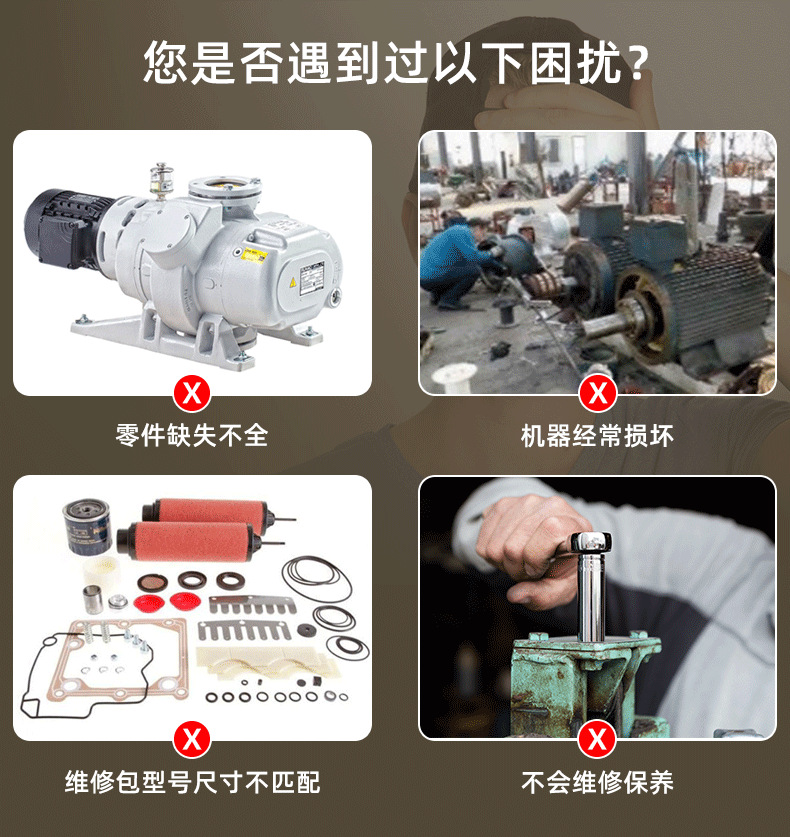 您是否遇到过以下困扰？

X
零件缺失不全

X
机器经常损坏

X
维修包型号尺寸不匹配

X
不会维修保养