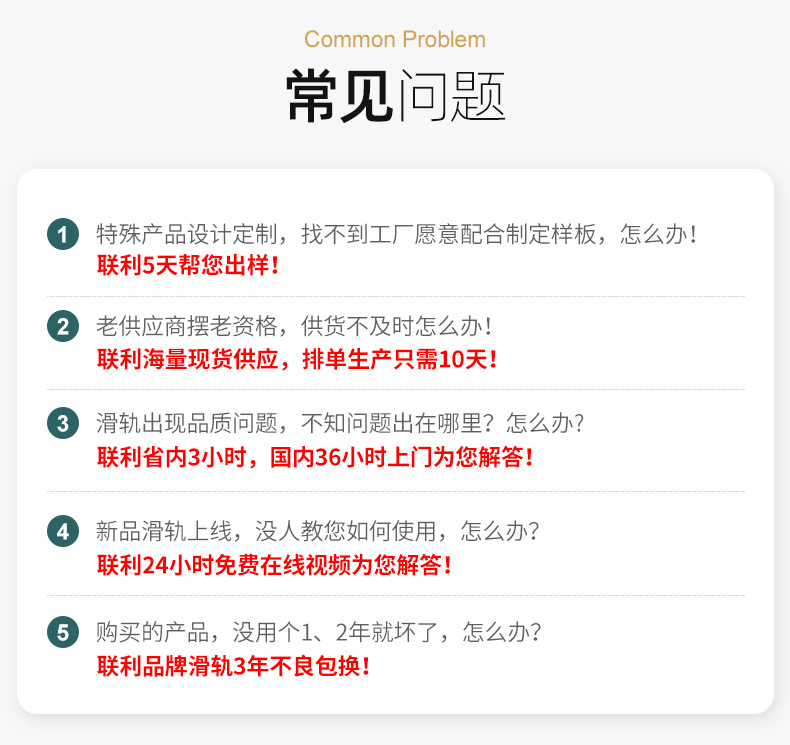 Common Problem

常见问题

1 特殊产品设计定制，找不到工厂愿意配合制定样板，怎么办！
联利5天帮您出样！

2 老供应商摆老资格，供货不及时怎么办！
联利海量现货供应，排单生产只需10天！

3 滑轨出现品质问题，不知问题出在哪里？怎么办？
联利省内3小时，国内36小时上门为您解答！

4 新品滑轨上线，没人教您如何使用，怎么办？
联利24小时免费在线视频为您解答！

5 购买的产品，没用个1、2年就坏了，怎么办？
联利品牌滑轨3年不良包换！