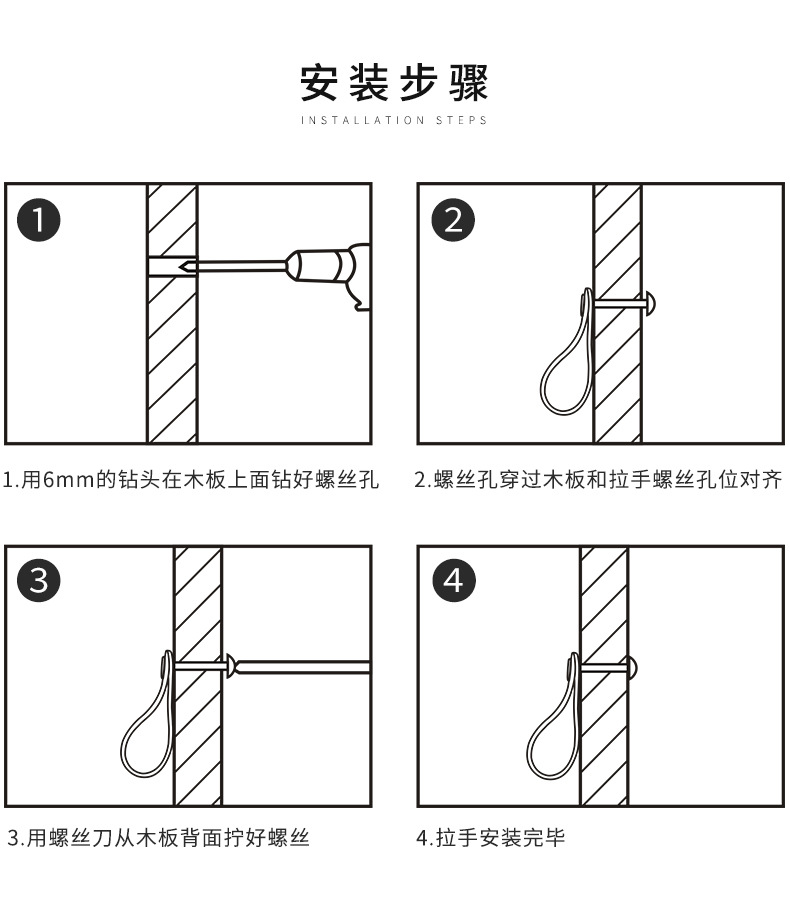 安装步骤
INSTALLATION STEPS

1

1.用6mm的钻头在木板上面钻好螺丝孔

2

2.螺丝孔穿过木板和拉手螺丝孔位对齐

3

3.用螺丝刀从木板背面拧好螺丝

4

4.拉手安装完毕