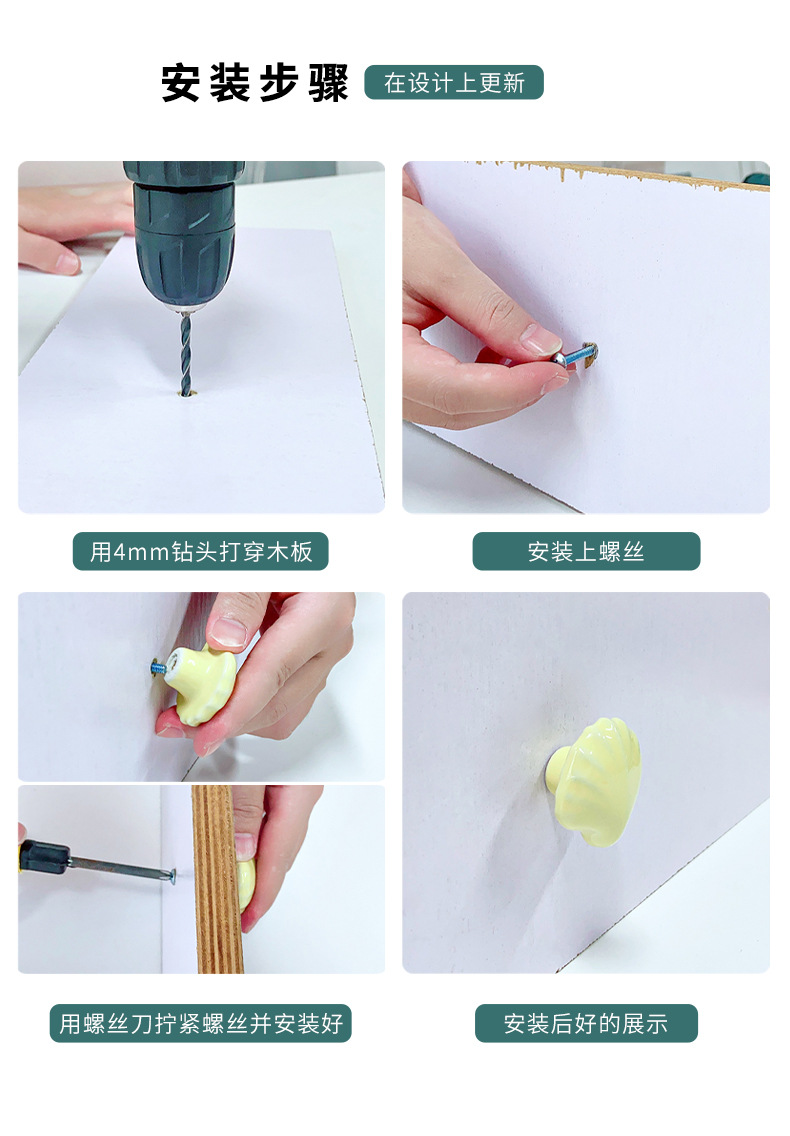 安装步骤 在设计上更新

用4mm钻头打穿木板

安装上螺丝

用螺丝刀拧紧螺丝并安装好

安装后好的展示