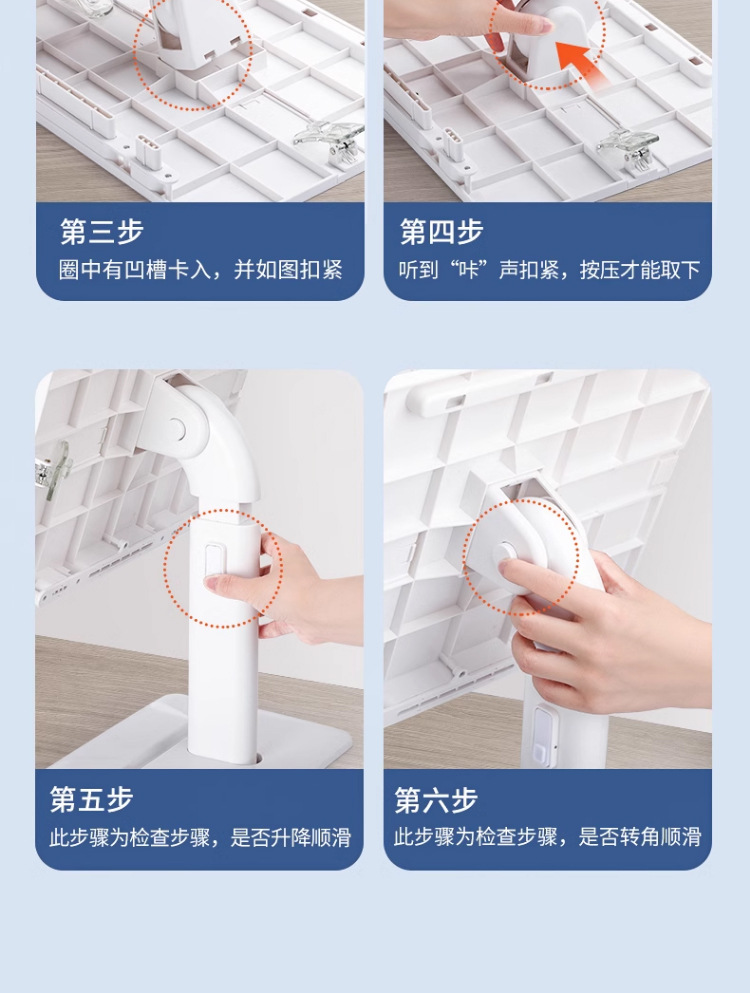 第三步
圈中有凹槽卡入，并如图扣紧

第四步
听到“咔”声扣紧，按压才能取下

第五步
此步骤为检查步骤，是否升降顺滑

第六步
此步骤为检查步骤，是否转角顺滑