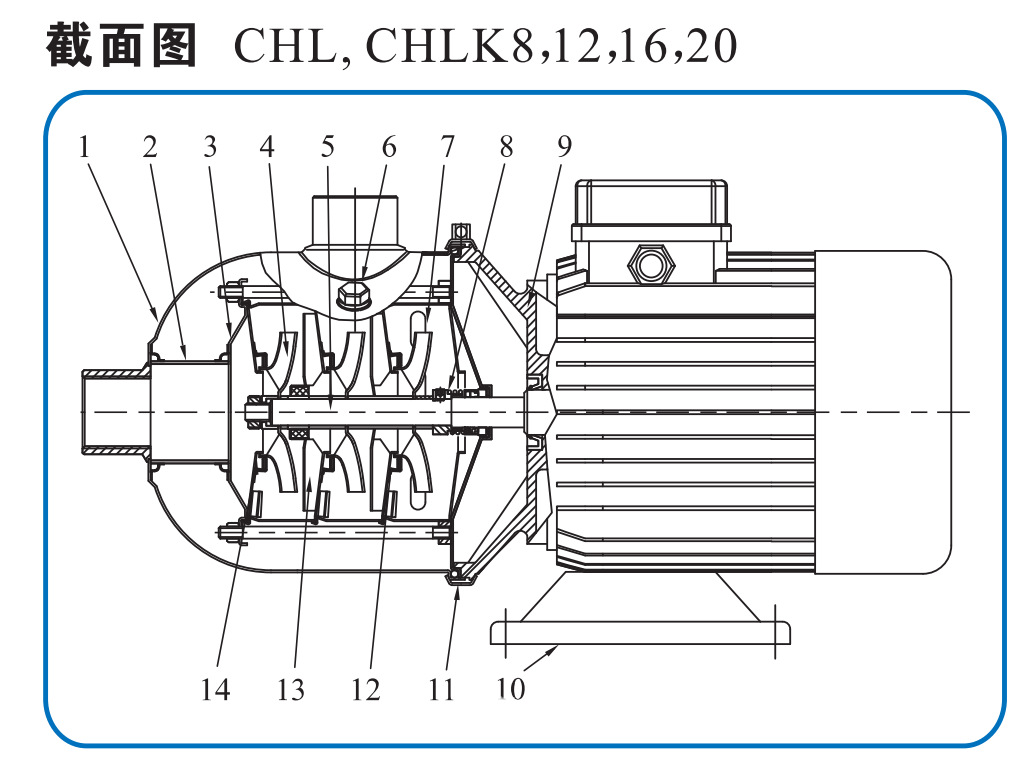 截面图 CHL, CHLK8,12,16,20

1 2 3 4 5 6 7 8 9

14 13 12 11 10