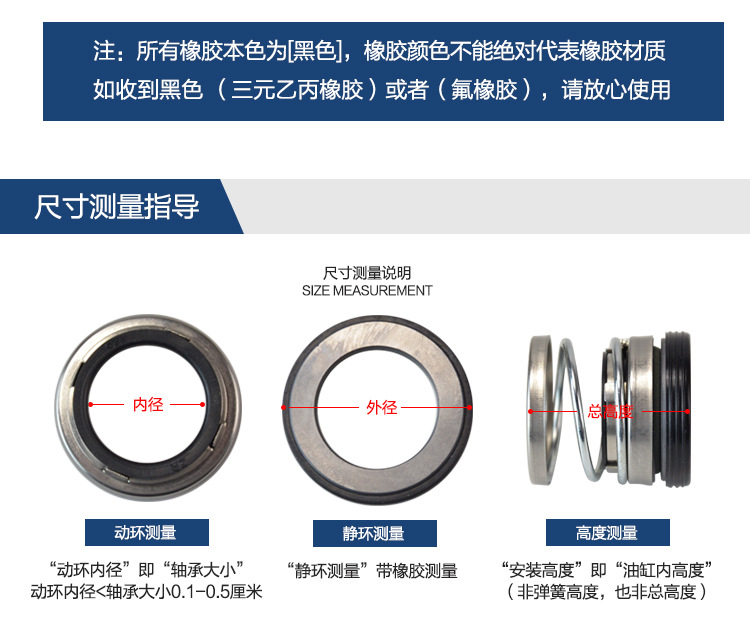 注：所有橡胶本色为[黑色]，橡胶颜色不能绝对代表橡胶材质
如收到黑色（三元乙丙橡胶）或者（氟橡胶），请放心使用

尺寸测量指导

尺寸测量说明
SIZE MEASUREMENT

内径

外径

总高度

动环测量

静环测量

高度测量

“动环内径”即“轴承大小”
动环内径<轴承大小0.1-0.5厘米

“静环测量”带橡胶测量

“安装高度”即“油缸内高度”
（非弹簧高度，也非总高度）