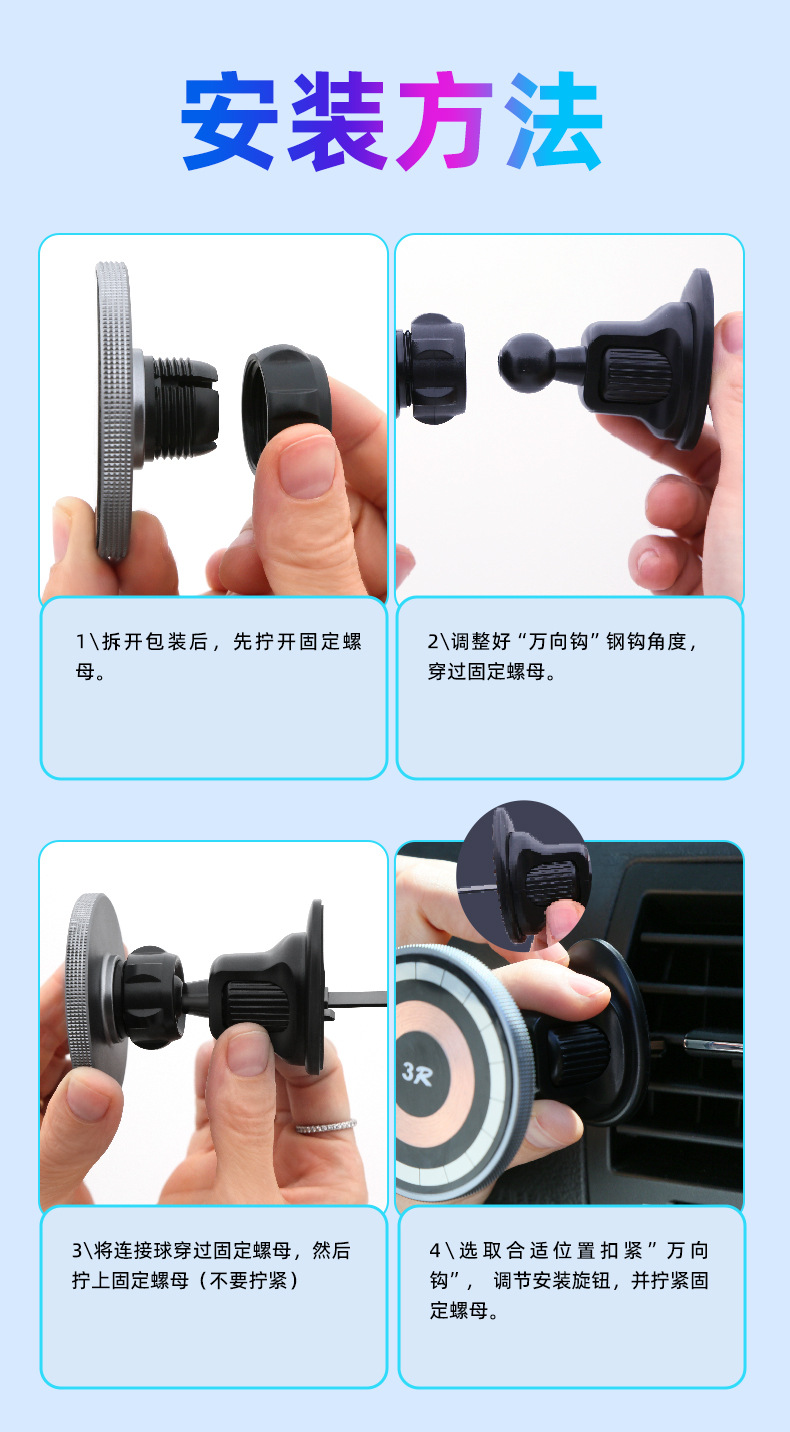 安装方法

1\拆开包装后，先拧开固定螺母。

2\调整好“万向钩”钢钩角度，穿过固定螺母。

3R

3\将连接球穿过固定螺母，然后拧上固定螺母（不要拧紧）

4\选取合适位置扣紧”万向钩”，调节安装旋钮，并拧紧固定螺母。