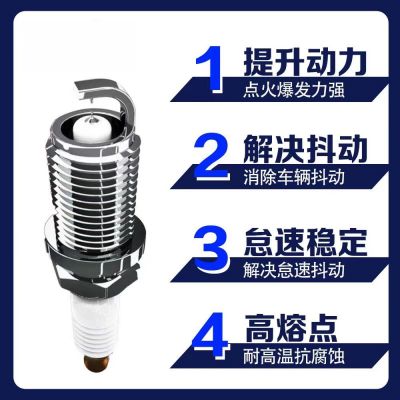 1 提升动力
点火爆发力强

2 解决抖动
消除车辆抖动

3 怠速稳定
解决怠速抖动

4 高熔点
耐高温抗腐蚀